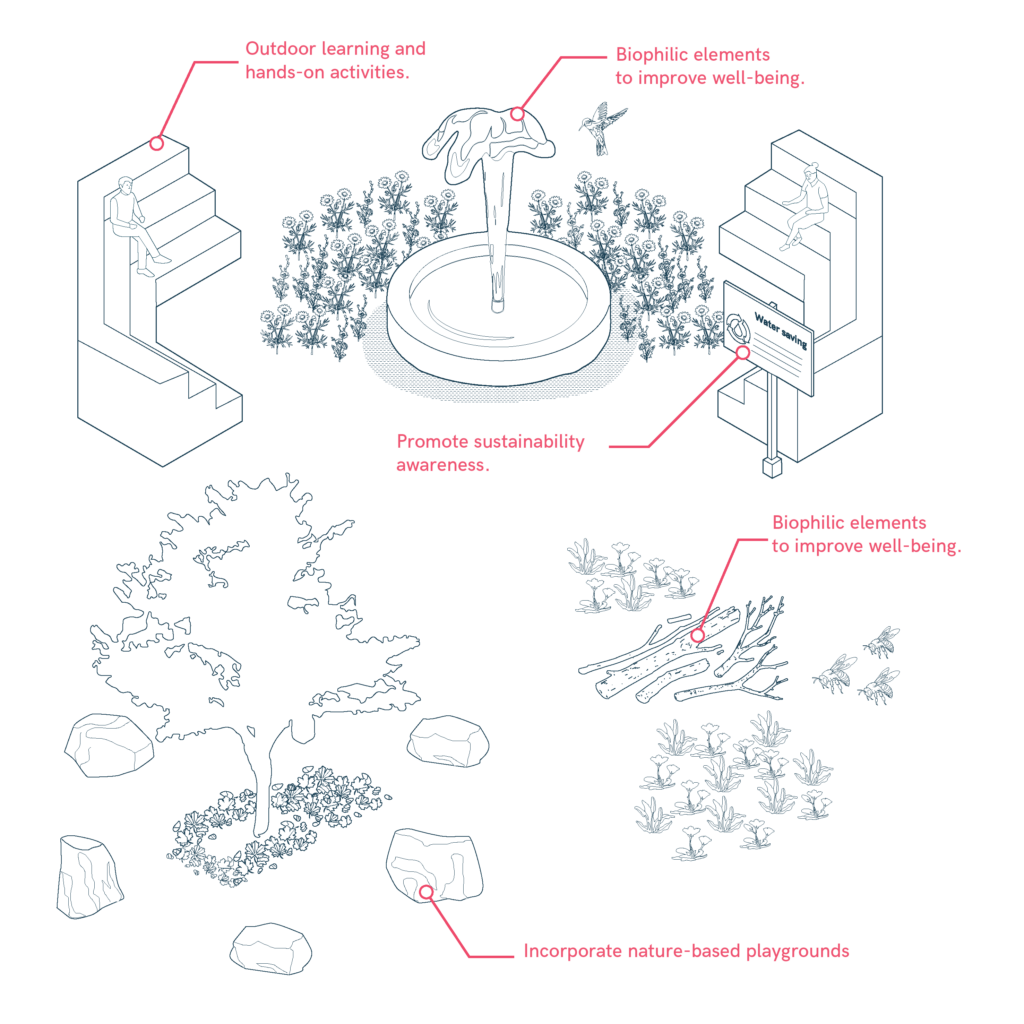 Outdoor learning and hands-on activities.

Biophilic elements to improve well-being.

Water saving

Promote sustainability awareness.

Biophilic elements to improve well-being.

Incorporate nature-based playgrounds