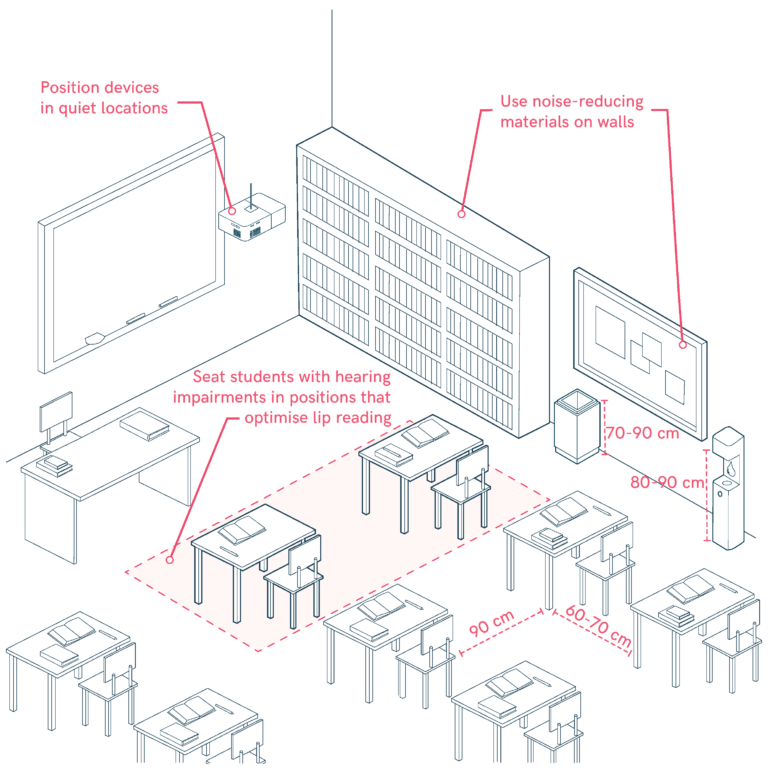 Position devices in quiet locations

Use noise-reducing materials on walls

Seat students with hearing impairments in positions that optimise lip reading

70-90 cm

80-90 cm

90 cm

60-70 cm