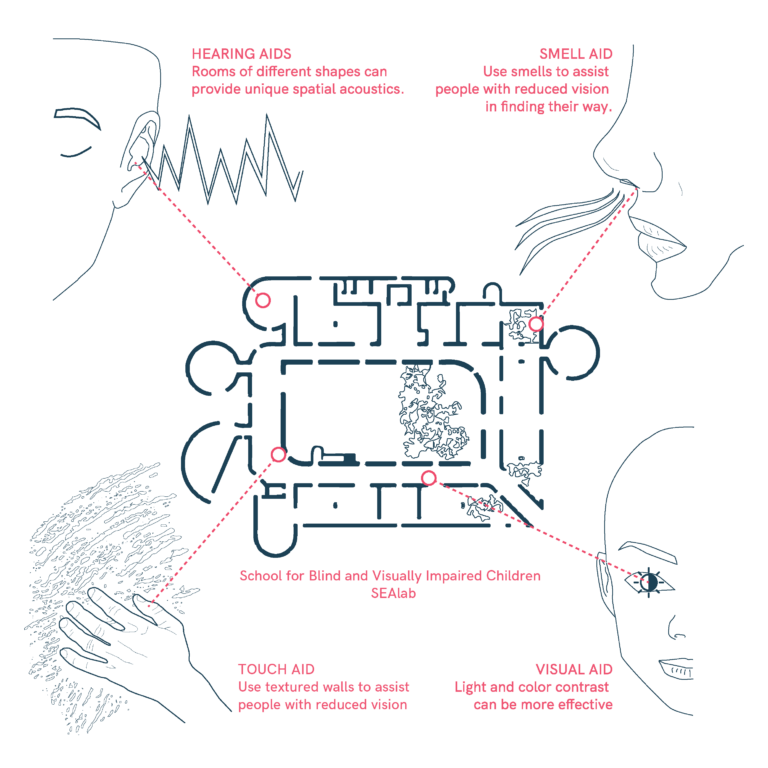 HEARING AIDS
Rooms of different shapes can provide unique spatial acoustics.

SMELL AID
Use smells to assist people with reduced vision in finding their way.

School for Blind and Visually Impaired Children
SEAlab

TOUCH AID
Use textured walls to assist people with reduced vision

VISUAL AID
Light and color contrast can be more effective