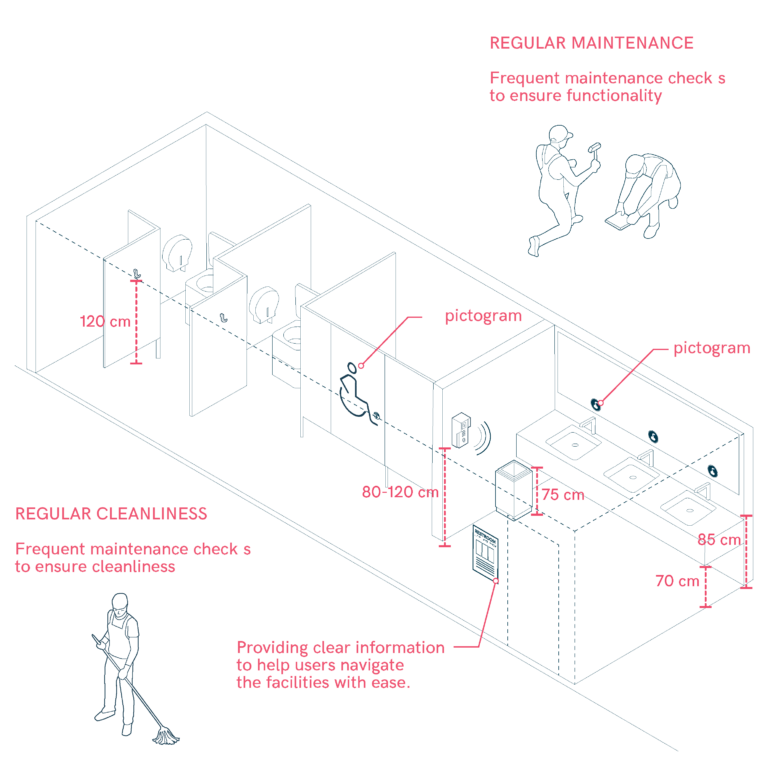 REGULAR MAINTENANCE

Frequent maintenance check s to ensure functionality

120 cm

pictogram

pictogram

80-120 cm

75 cm

85 cm

70 cm

REGULAR CLEANLINESS

Frequent maintenance check s to ensure cleanliness

Providing clear information to help users navigate the facilities with ease.