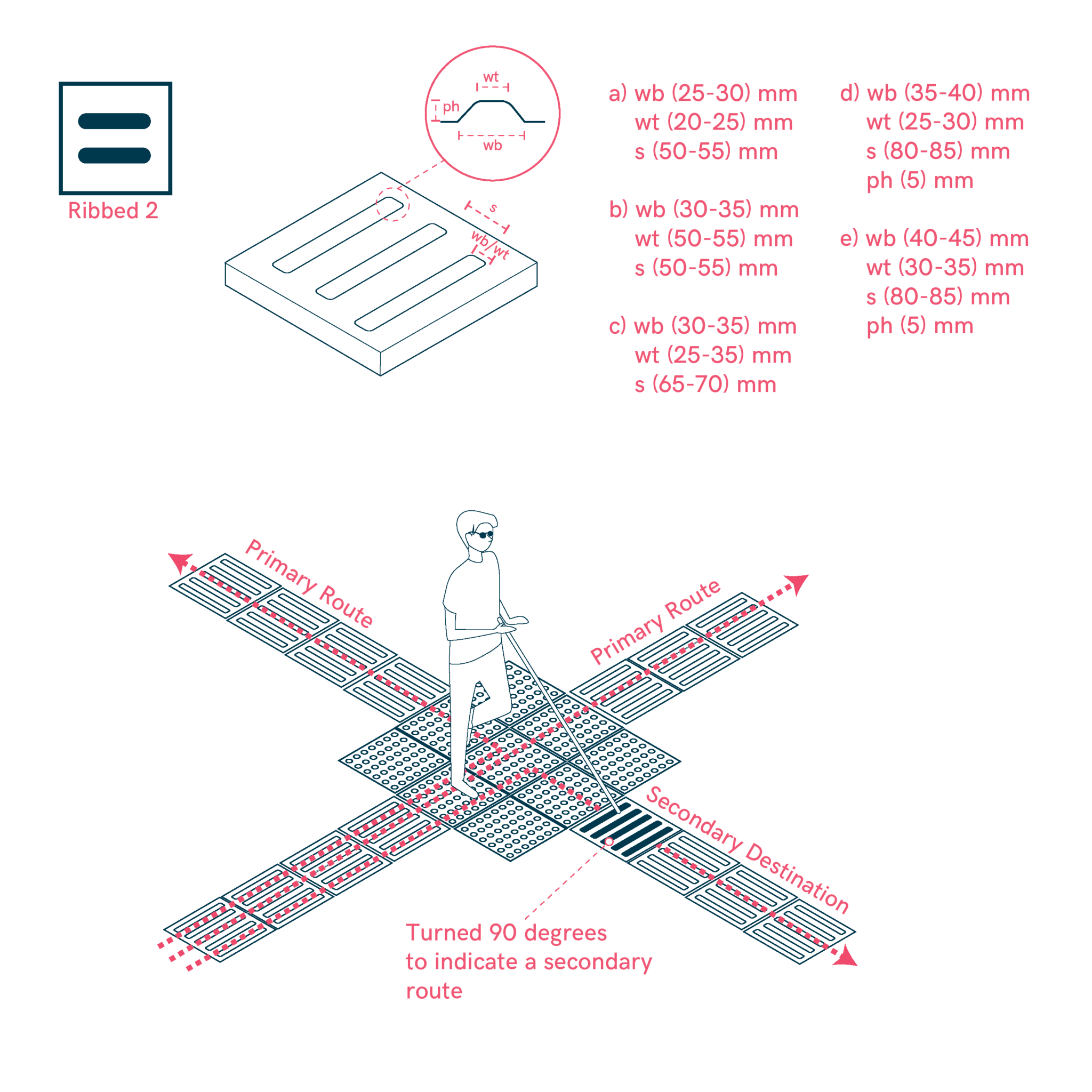 Ribbed 2

wt
ph
wb

s
wb/wt

a) wb (25-30) mm
wt (20-25) mm
s (50-55) mm

b) wb (30-35) mm
wt (50-55) mm
s (50-55) mm

c) wb (30-35) mm
wt (25-35) mm
s (65-70) mm

d) wb (35-40) mm
wt (25-30) mm
s (80-85) mm
ph (5) mm

e) wb (40-45) mm
wt (30-35) mm
s (80-85) mm
ph (5) mm

Primary Route

Primary Route

Secondary Destination

Turned 90 degrees to indicate a secondary route