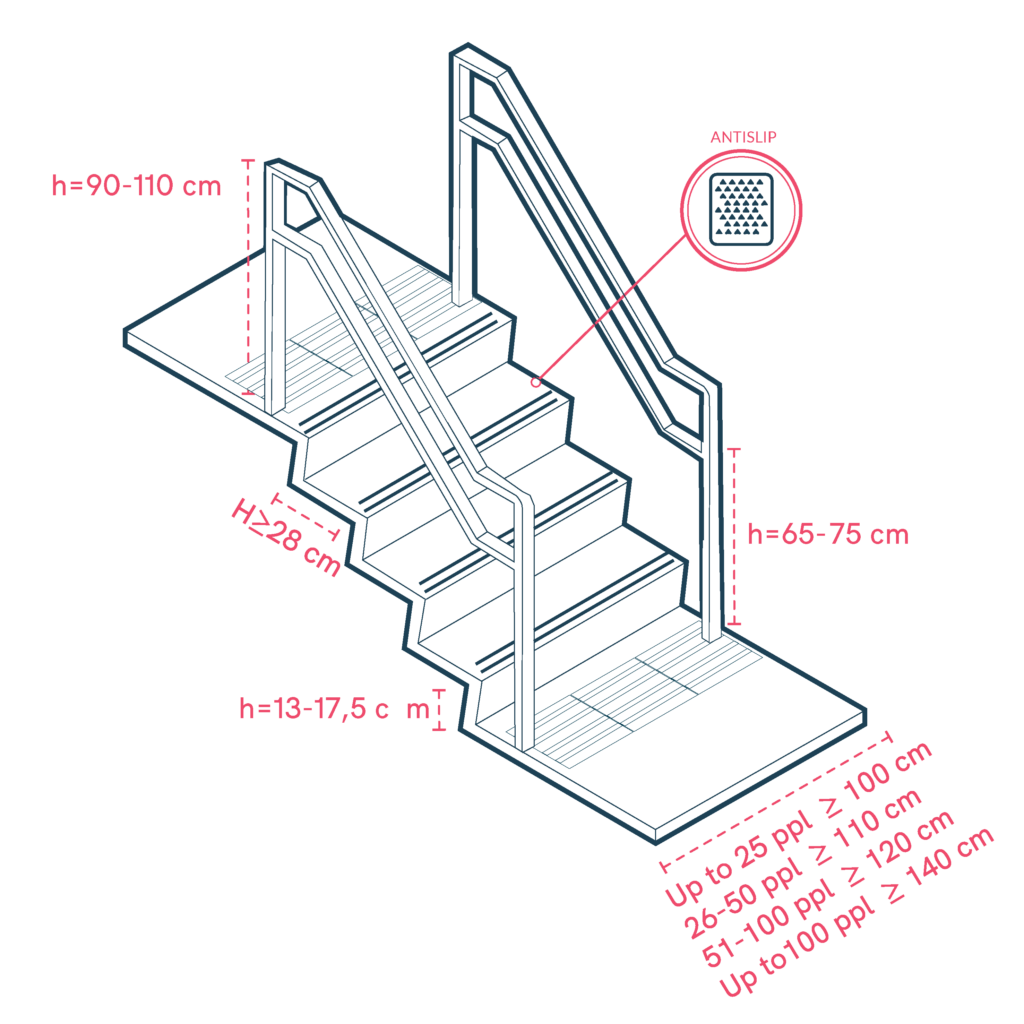 ANTISLIP

h=90-110 cm

H≥28 cm

h=65-75 cm

h=13-17,5 c m

Up to 25 ppl ≥ 100 cm
26-50 ppl ≥ 110 cm
51-100 ppl ≥ 120 cm
Up to100 ppl ≥ 140 cm